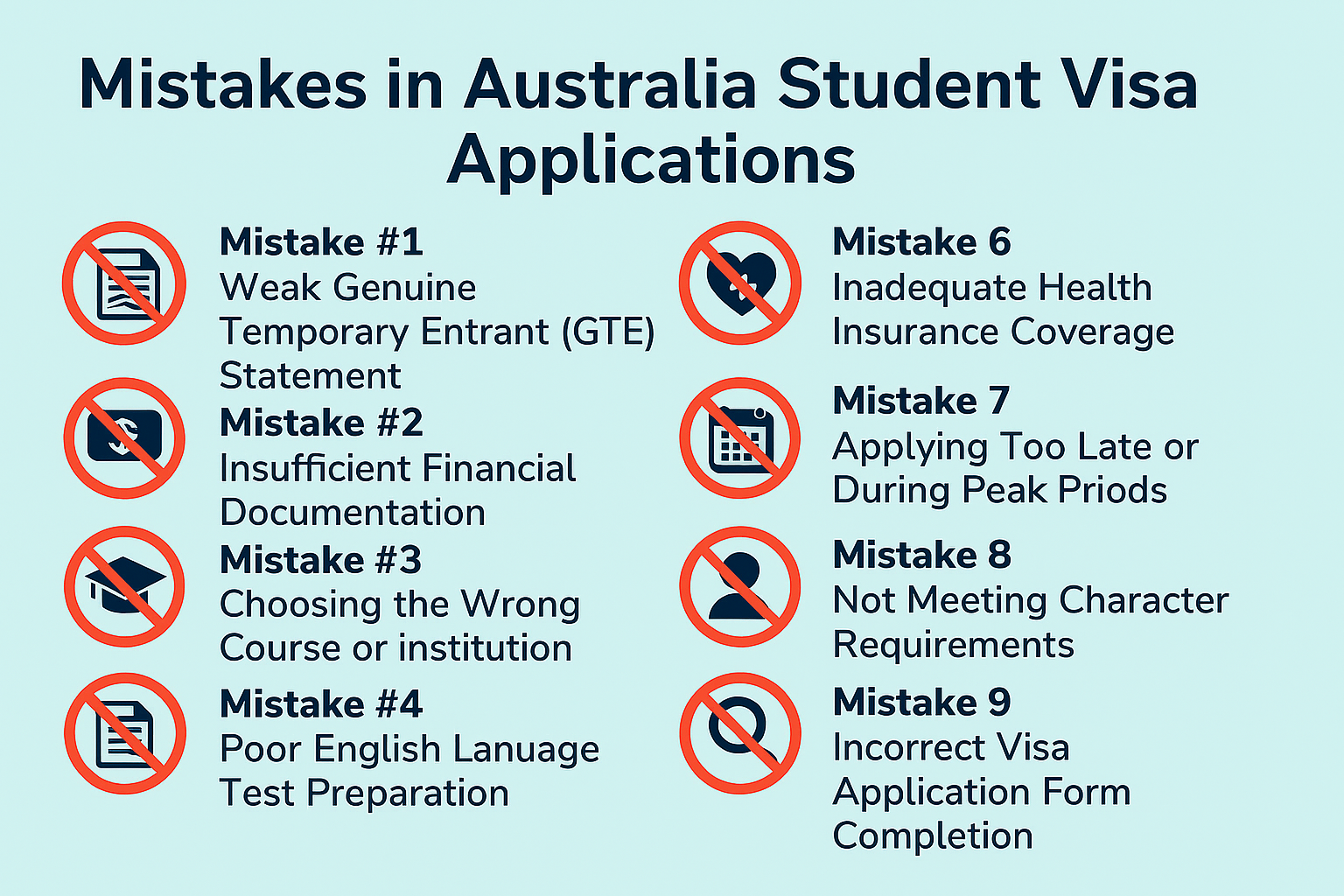 Mistakes in Australia Student Visa Applications

Mistake #1
Weak Genuine Temporary Entrant (GTE) Statement

Mistake #2
Insufficient Financial Documentation

Mistake #3
Choosing the Wrong Course or institution

Mistake #4
Poor English Lanuage Test Preparation

Mistake 6
Inadequate Health Insurance Coverage

Mistake 7
Applying Too Late or During Peak Priods

Mistake 8
Not Meeting Character Requirements

Mistake 9
Incorrect Visa Application Form Completion